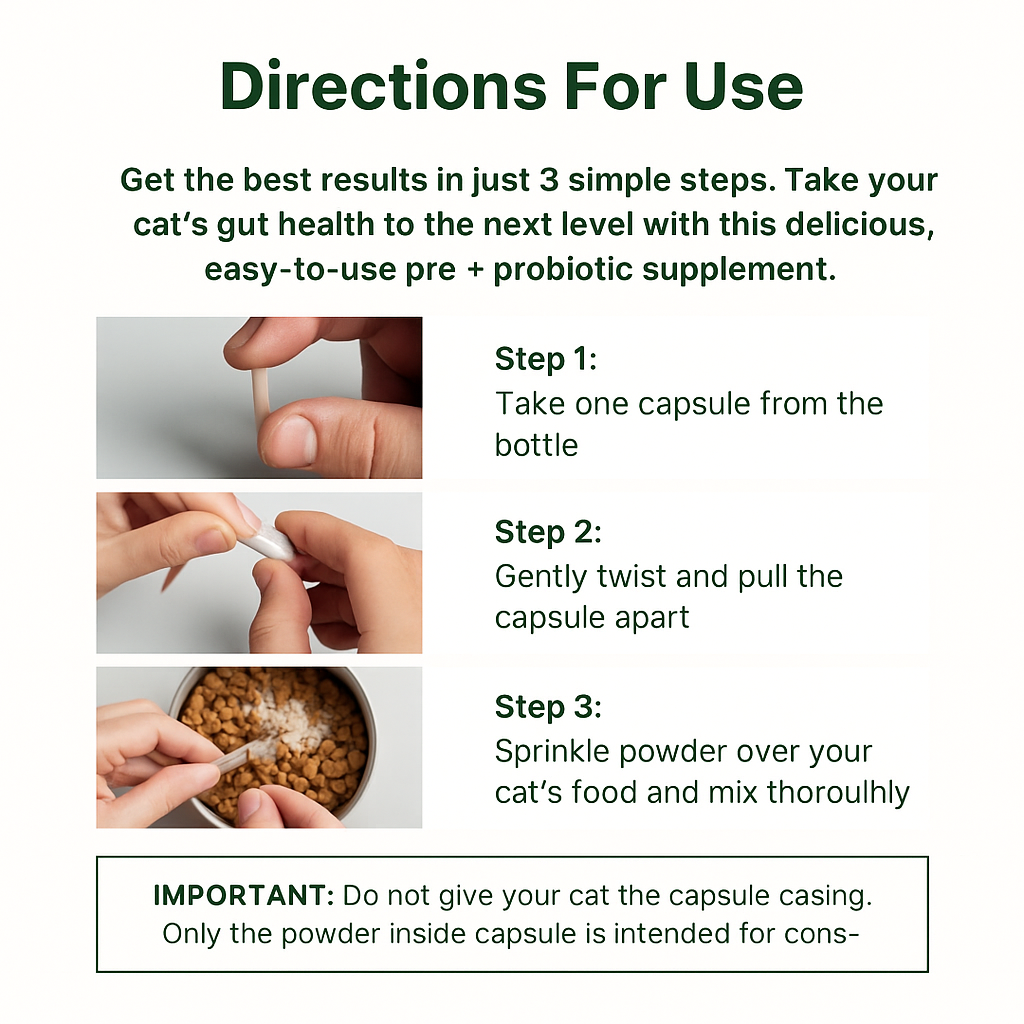 Directions For Use

Get the best results in just 3 simple steps. Take your cat's gut health to the next level with this delicious, easy-to-use pre + probiotic supplement.

Step 1:
Take one capsule from the bottle

Step 2:
Gently twist and pull the capsule apart

Step 3:
Sprinkle powder over your cat's food and mix thoroulhly

IMPORTANT: Do not give your cat the capsule casing. Only the powder inside capsule is intended for cons-